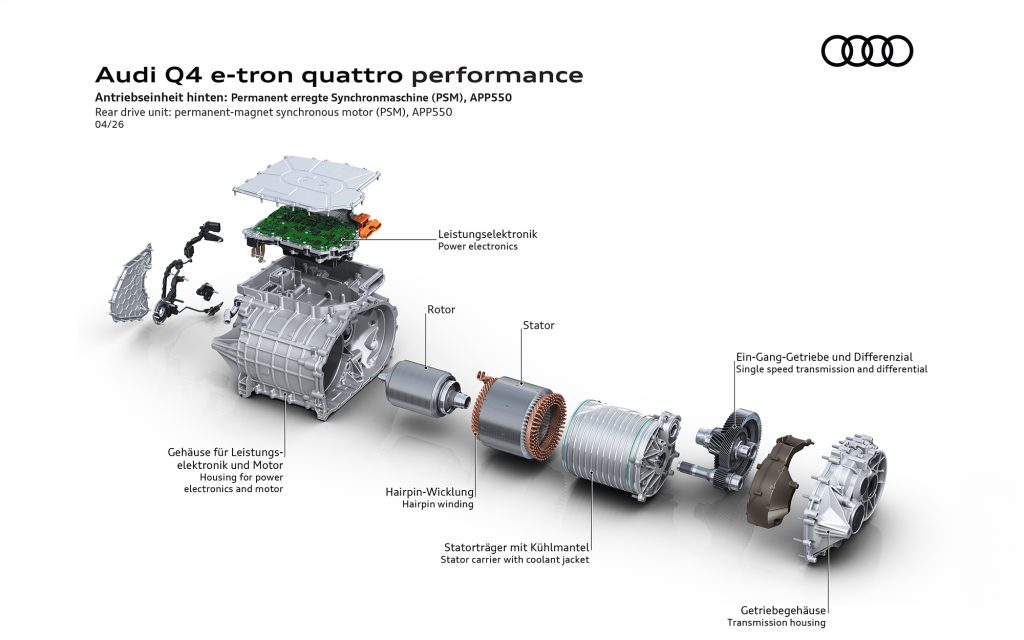 Audi Q4 e-tron quattro performance
Antriebseinheit hinten: Permanent erregte Synchronmaschine (PSM), APP550
Rear drive unit: permanent-magnet synchronous motor (PSM), APP550
04/26

Leistungselektronik
Power electronics

Rotor

Stator

Ein-Gang-Getriebe und Differenzial
Single speed transmission and differential

Gehäuse für Leistungselektronik und Motor
Housing for power electronics and motor

Hairpin-Wicklung
Hairpin winding

Statorträger mit Kühlmantel
Stator carrier with coolant jacket

Getriebegehäuse
Transmission housing