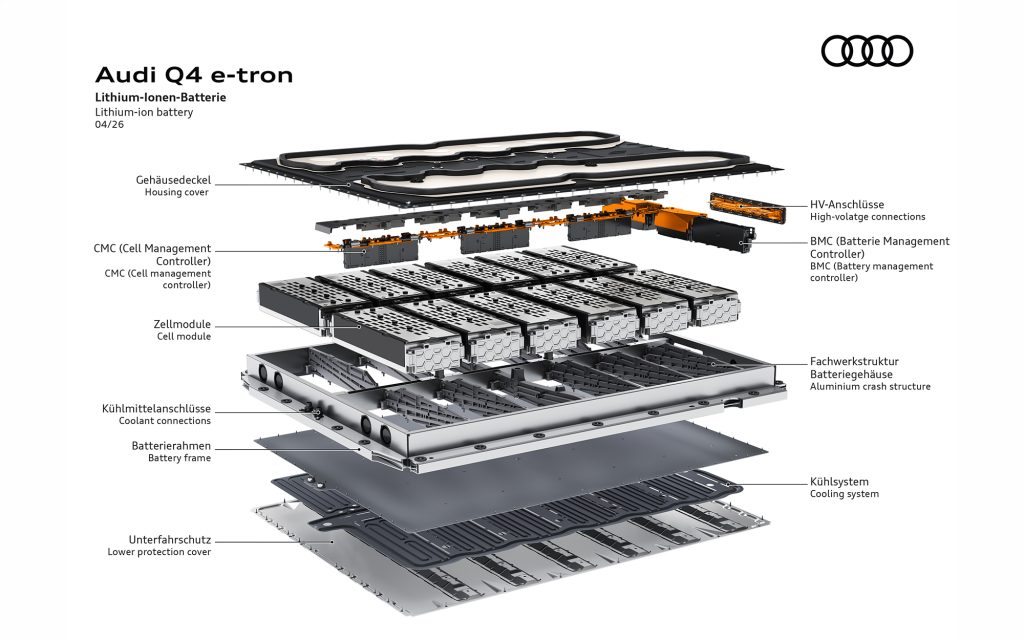 Audi Q4 e-tron
Lithium-Ionen-Batterie
Lithium-ion battery
04/26

Gehäusedeckel
Housing cover

CMC (Cell Management Controller)
CMC (Cell management controller)

Zellmodule
Cell module

Kühlmittelanschlüsse
Coolant connections

Batterierahmen
Battery frame

Unterfahrschutz
Lower protection cover

HV-Anschlüsse
High-volatge connections

BMC (Batterie Management Controller)
BMC (Battery management controller)

Fachwerkstruktur Batteriegehäuse
Aluminium crash structure

Kühlsystem
Cooling system