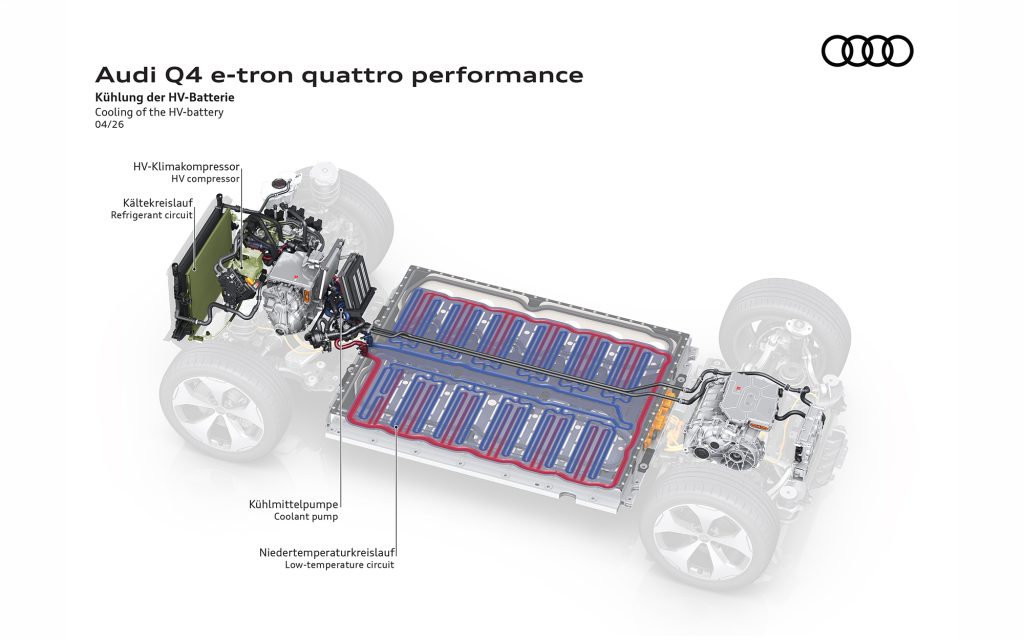 Audi Q4 e-tron quattro performance
Kühlung der HV-Batterie
Cooling of the HV-battery
04/26

HV-Klimakompressor
HV compressor

Kältekreislauf
Refrigerant circuit

Kühlmittelpumpe
Coolant pump

Niedertemperaturkreislauf
Low-temperature circuit