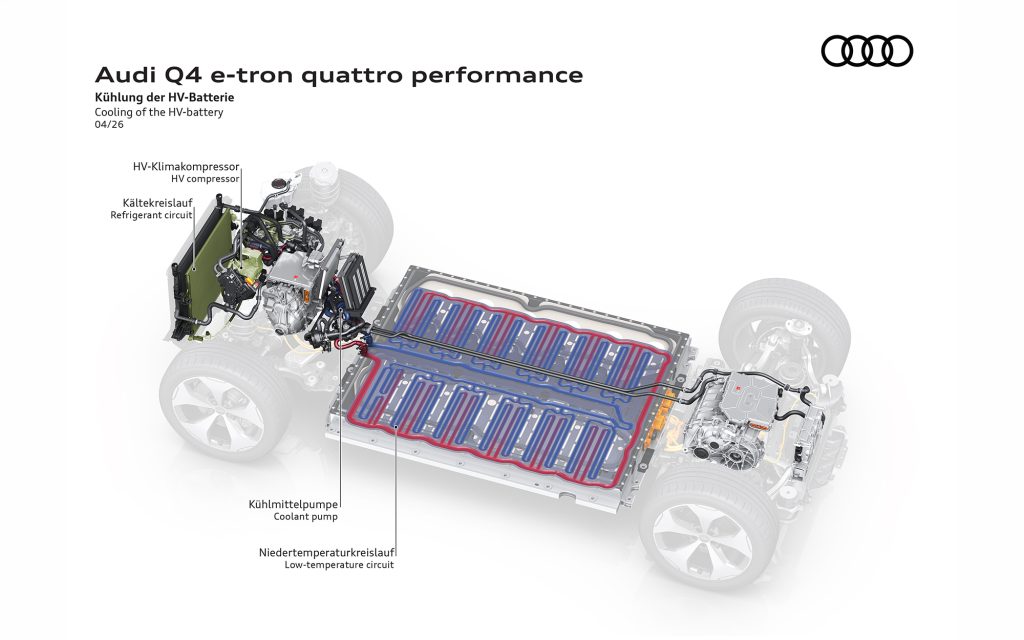 Audi Q4 e-tron quattro performance
Kühlung der HV-Batterie
Cooling of the HV-battery
04/26

HV-Klimakompressor
HV compressor

Kältekreislauf
Refrigerant circuit

Kühlmittelpumpe
Coolant pump

Niedertemperaturkreislauf
Low-temperature circuit