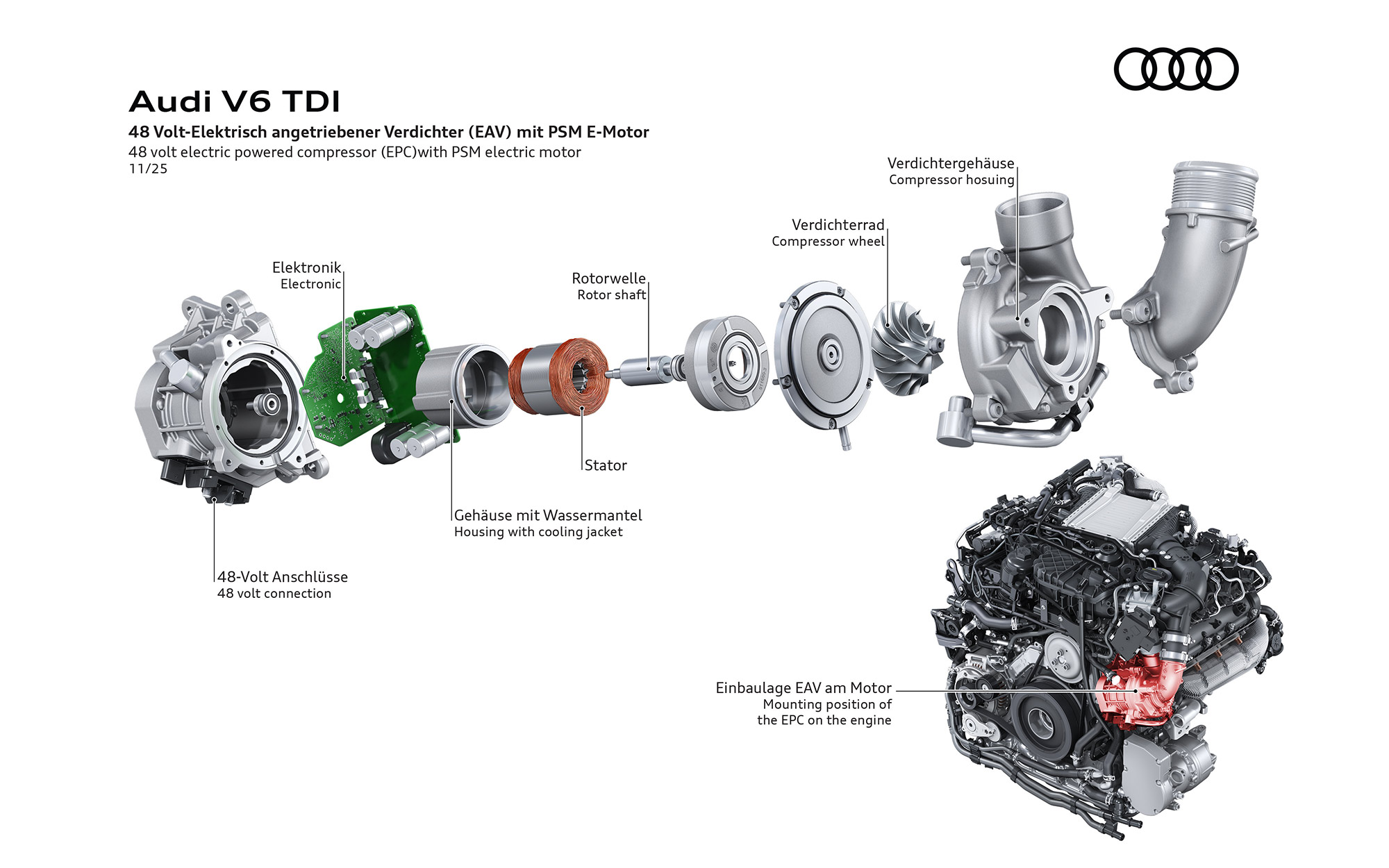 Audi V6 TDI

48 Volt-Elektrisch angetriebener Verdichter (EAV) mit PSM E-Motor
48 volt electric powered compressor (EPC)with PSM electric motor
11/25

Verdichtergehäuse
Compressor hosuing

Verdichterrad
Compressor wheel

Elektronik
Electronic

Rotorwelle
Rotor shaft

Stator

Gehäuse mit Wassermantel
Housing with cooling jacket

48-Volt Anschlüsse
48 volt connection

Einbaulage EAV am Motor
Mounting position of the EPC on the engine