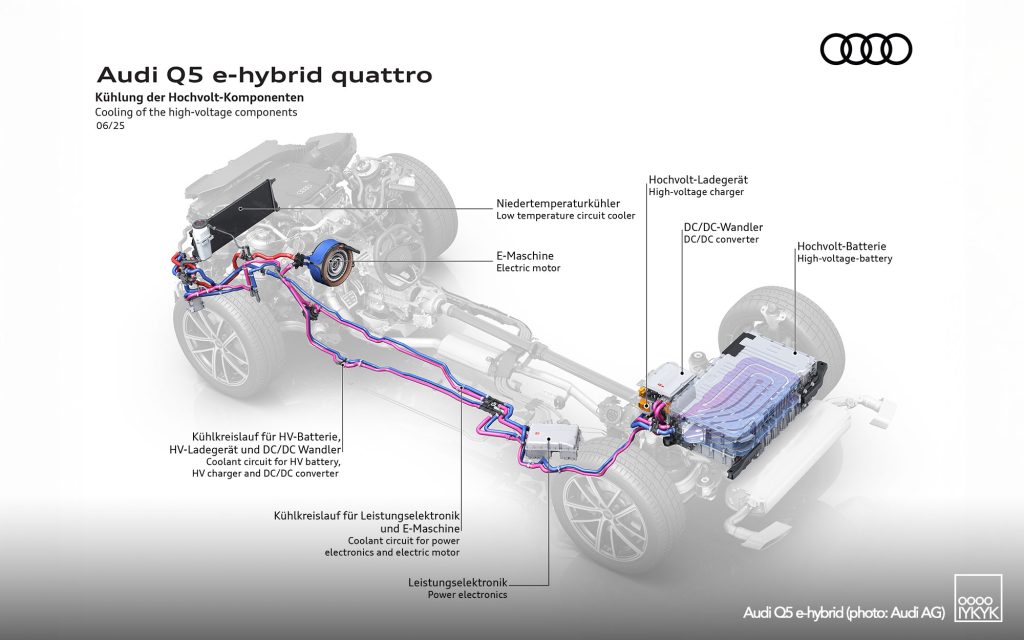 Audi Q5 e-hybrid quattro
Kühlung der Hochvolt-Komponenten
Cooling of the high-voltage components
06/25

Niedertemperaturkühler
Low temperature circuit cooler

E-Maschine
Electric motor

Hochvolt-Ladegerät
High-voltage charger

DC/DC-Wandler
DC/DC converter

Hochvolt-Batterie
High-voltage-battery

Kühlkreislauf für HV-Batterie, HV-Ladegerät und DC/DC Wandler
Coolant circuit for HV battery, HV charger and DC/DC converter

Kühlkreislauf für Leistungselektronik und E-Maschine
Coolant circuit for power electronics and electric motor

Leistungselektronik
Power electronics

Audi Q5 e-hybrid (photo: Audi AG)

IYKYK