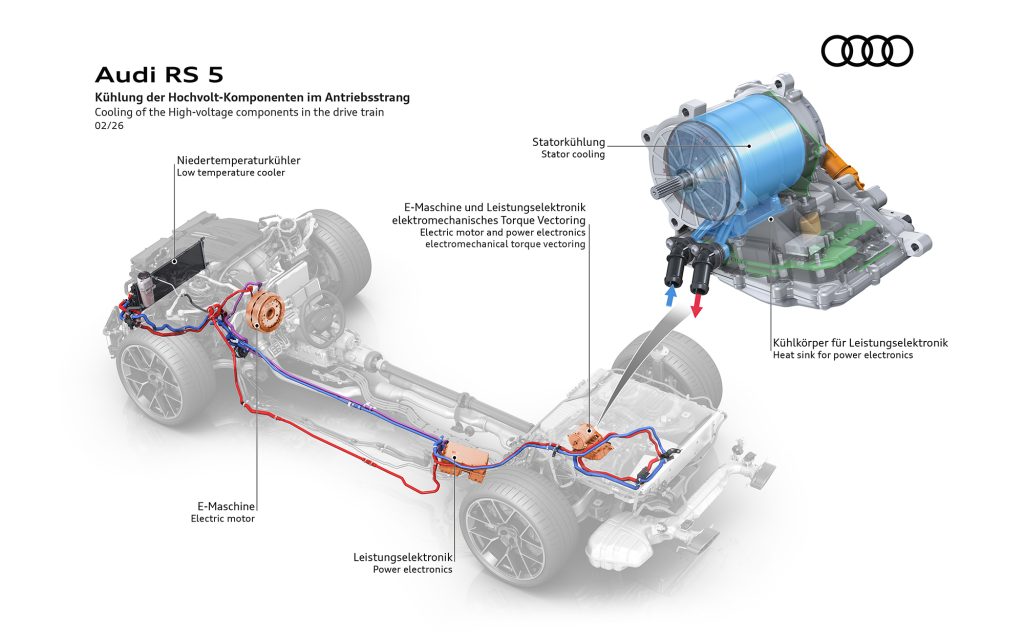 Audi RS 5
Kühlung der Hochvolt-Komponenten im Antriebsstrang
Cooling of the High-voltage components in the drive train
02/26

Niedertemperaturkühler
Low temperature cooler

Statorkühlung
Stator cooling

E-Maschine und Leistungselektronik
elektromechanisches Torque Vectoring
Electric motor and power electronics
electromechanical torque vectoring

Kühlkörper für Leistungselektronik
Heat sink for power electronics

E-Maschine
Electric motor

Leistungselektronik
Power electronics